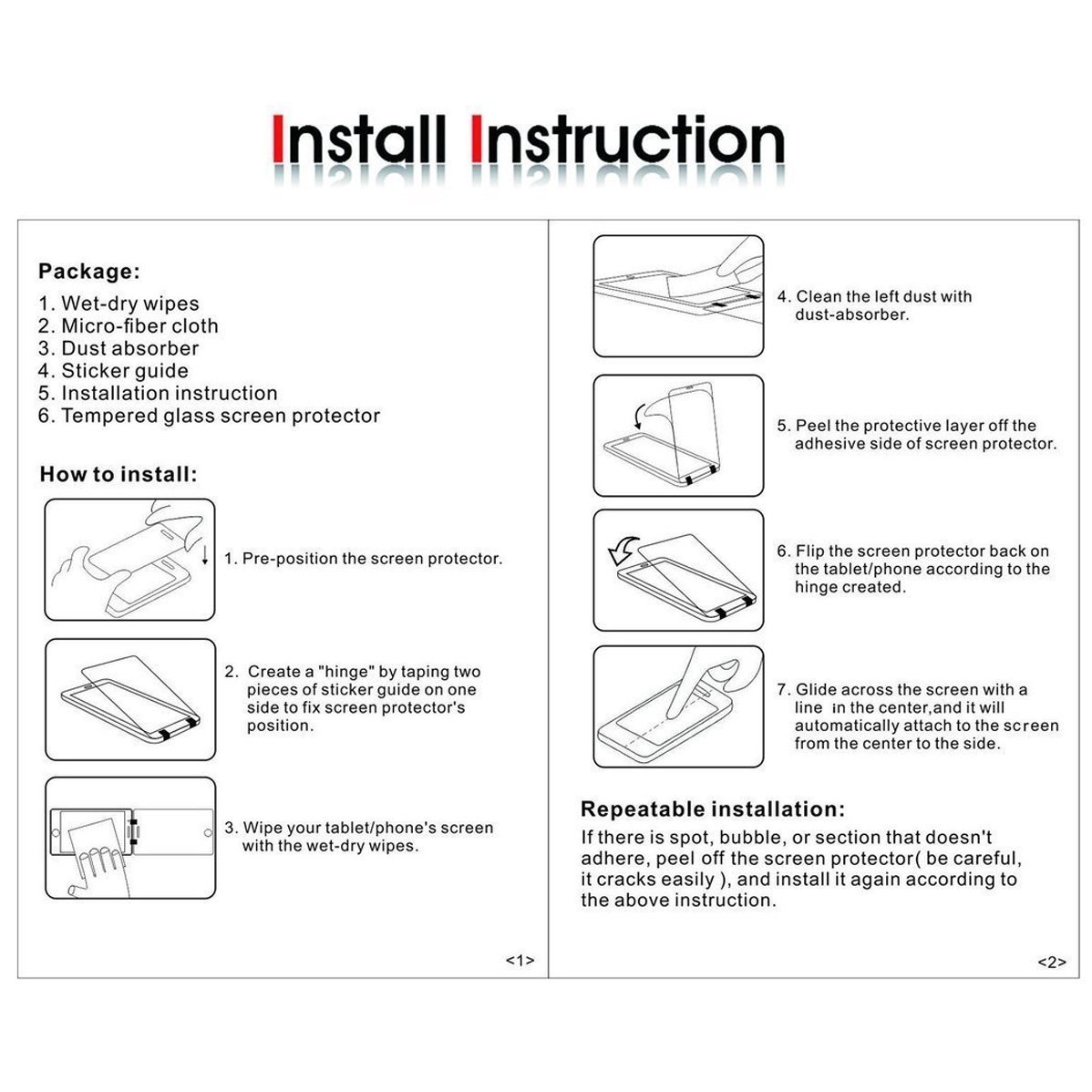 Install Instruction

Package:
1. Wet-dry wipes
2. Micro-fiber cloth
3. Dust absorber
4. Sticker guide
5. Installation instruction
6. Tempered glass screen protector

How to install:

1. Pre-position the screen protector.

2. Create a "hinge" by taping two pieces of sticker guide on one side to fix screen protector's position.

3. Wipe your tablet/phone's screen with the wet-dry wipes.

<1>

4. Clean the left dust with dust-absorber.

5. Peel the protective layer off the adhesive side of screen protector.

6. Flip the screen protector back on the tablet/phone according to the hinge created.

7. Glide across the screen with a line in the center,and it will automatically attach to the screen from the center to the side.

Repeatable installation:
If there is spot, bubble, or section that doesn't adhere, peel off the screen protector( be careful, it cracks easily ), and install it again according to the above instruction.

<2>