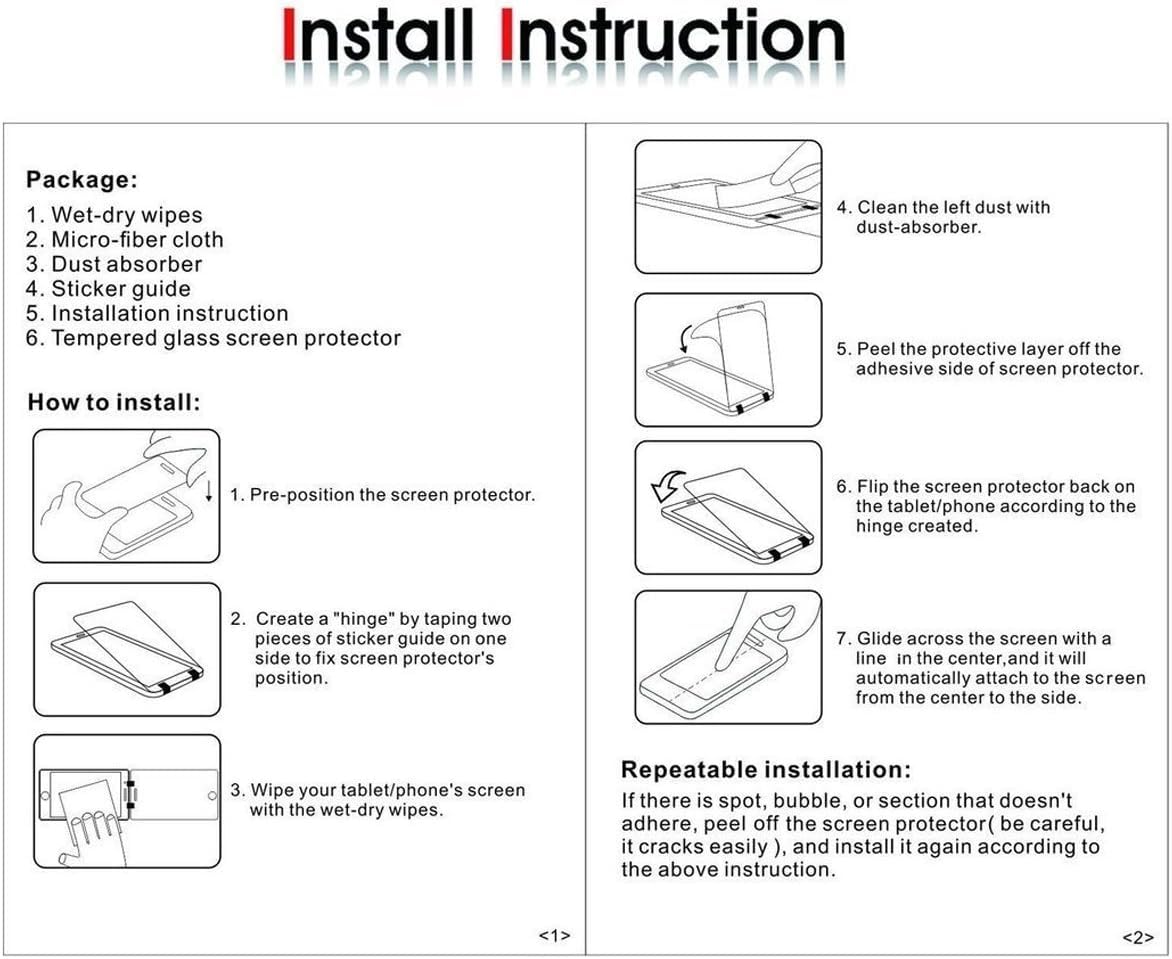 Install Instruction

Package:

1. Wet-dry wipes
2. Micro-fiber cloth
3. Dust absorber
4. Sticker guide
5. Installation instruction
6. Tempered glass screen protector

How to install:

1. Pre-position the screen protector.

2. Create a "hinge" by taping two pieces of sticker guide on one side to fix screen protector's position.

3. Wipe your tablet/phone's screen with the wet-dry wipes.

<1>

4. Clean the left dust with dust-absorber.

5. Peel the protective layer off the adhesive side of screen protector.

6. Flip the screen protector back on the tablet/phone according to the hinge created.

7. Glide across the screen with a line in the center,and it will automatically attach to the screen from the center to the side.

Repeatable installation:

If there is spot, bubble, or section that doesn't adhere, peel off the screen protector( be careful, it cracks easily ), and install it again according to the above instruction.

<2>